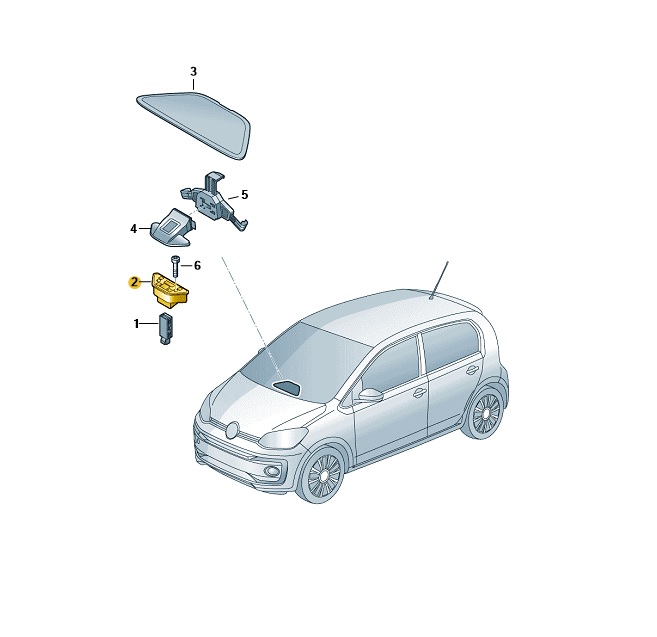 3
5
4
6
2
1